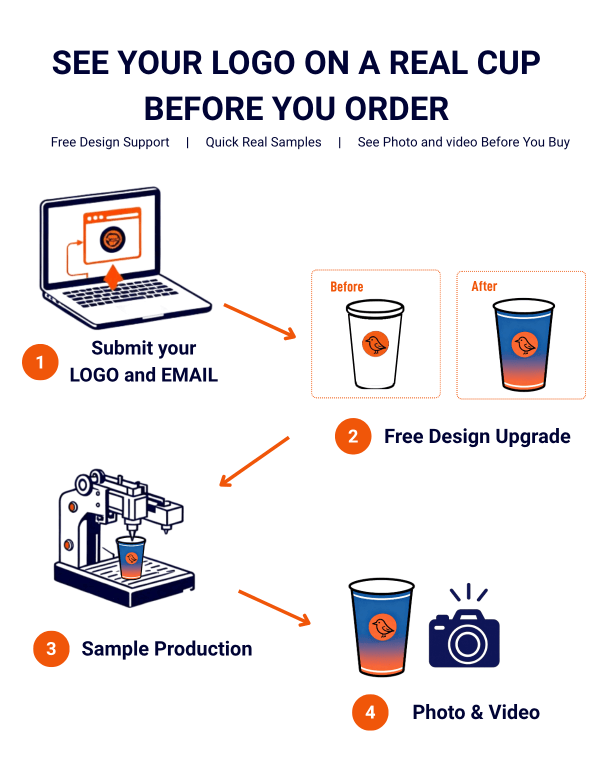 SEE YOUR LOGO ON A REAL CUP BEFORE YOU ORDER

Free Design Support | Quick Real Samples | See Photo and video Before You Buy

1 Submit your LOGO and EMAIL

Before

After

2 Free Design Upgrade

3 Sample Production

4 Photo & Video