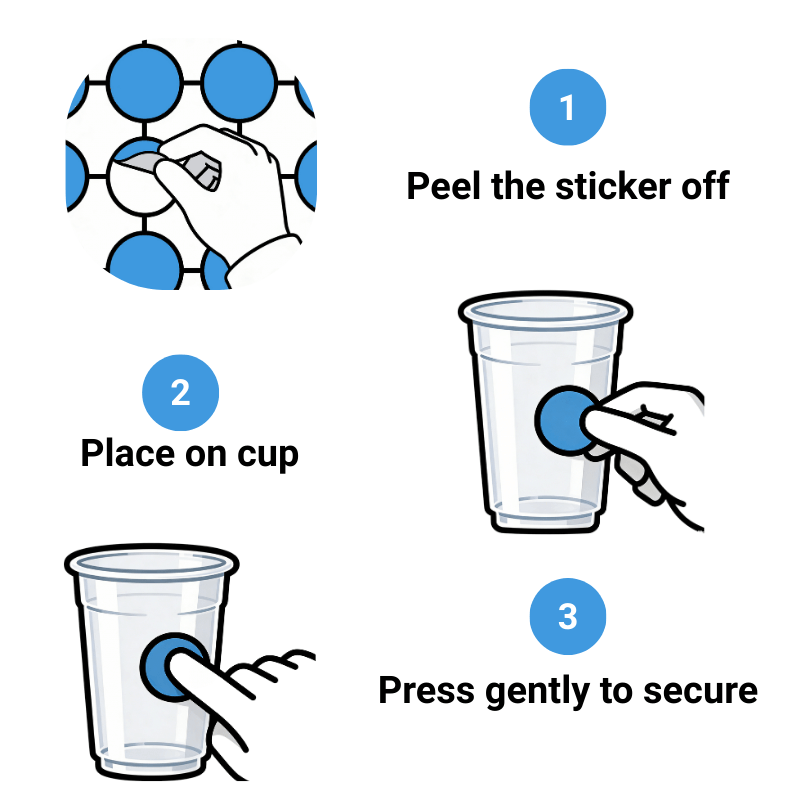 1
Peel the sticker off

2
Place on cup

3
Press gently to secure